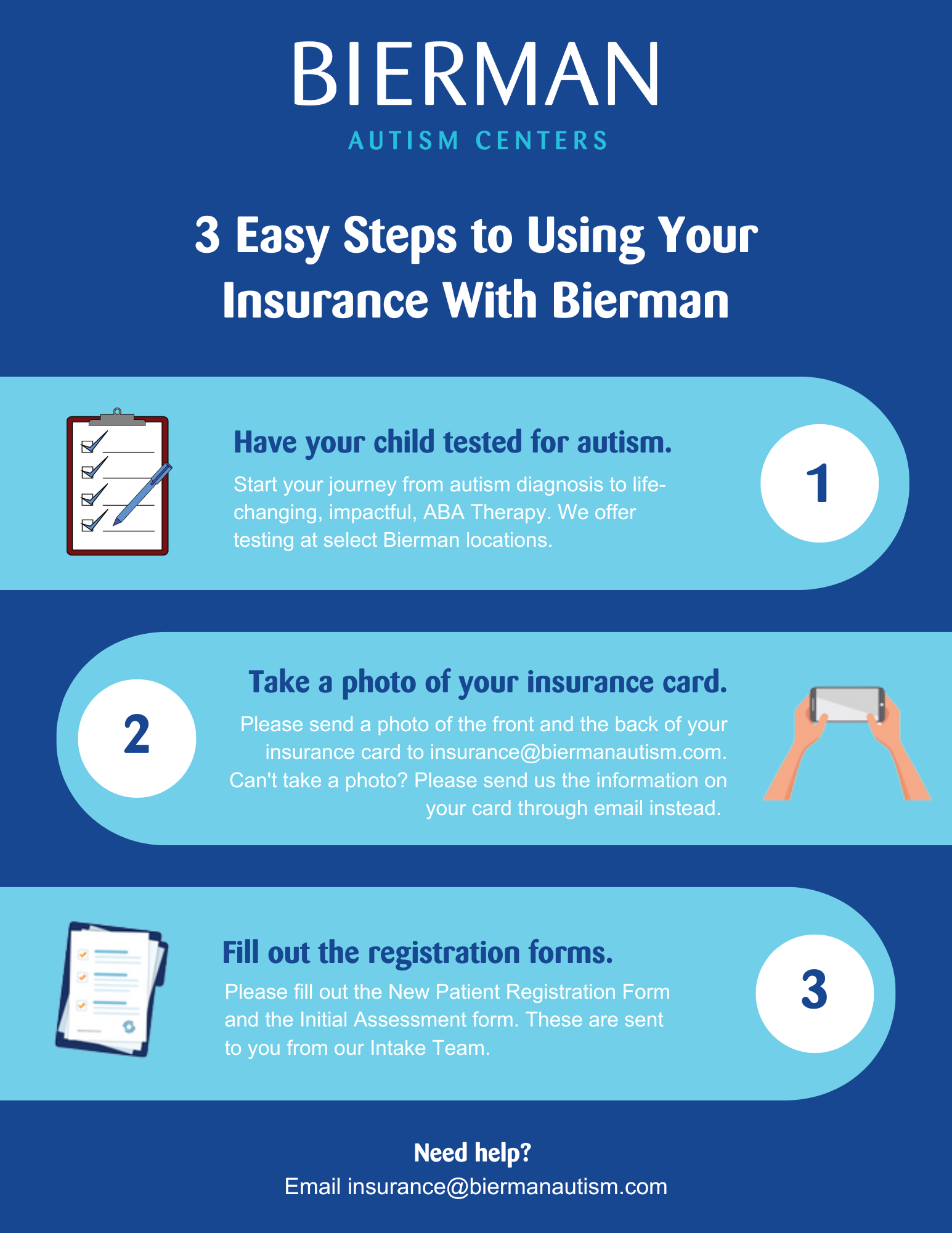 BIERMAN
AUTISM CENTERS

3 Easy Steps to Using Your Insurance With Bierman

Have your child tested for autism.

Start your journey from autism diagnosis to life-changing, impactful, ABA Therapy. We offer testing at select Bierman locations.

1

2

Take a photo of your insurance card.

Please send a photo of the front and the back of your insurance card to insurance@biermanautism.com. Can't take a photo? Please send us the information on your card through email instead.

Fill out the registration forms.

Please fill out the New Patient Registration Form and the Initial Assessment form. These are sent to you from our Intake Team.

3

Need help?
Email insurance@biermanautism.com